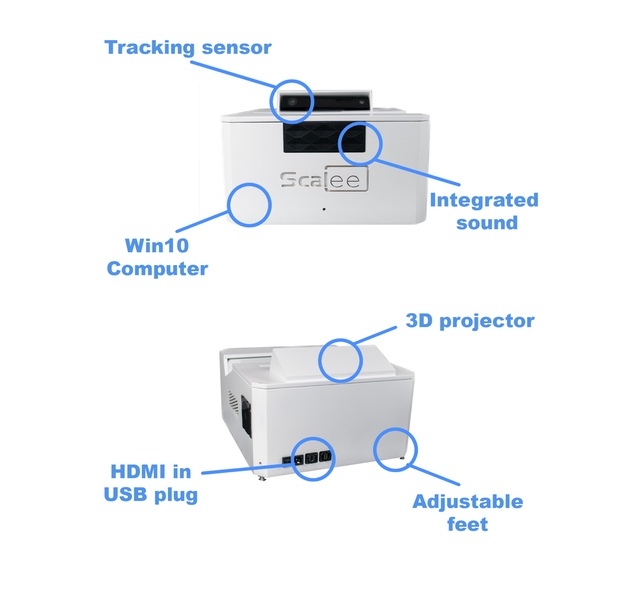 Tracking sensor

Scalee

Integrated sound

Win10 Computer

3D projector

HDMI in USB plug

Adjustable feet