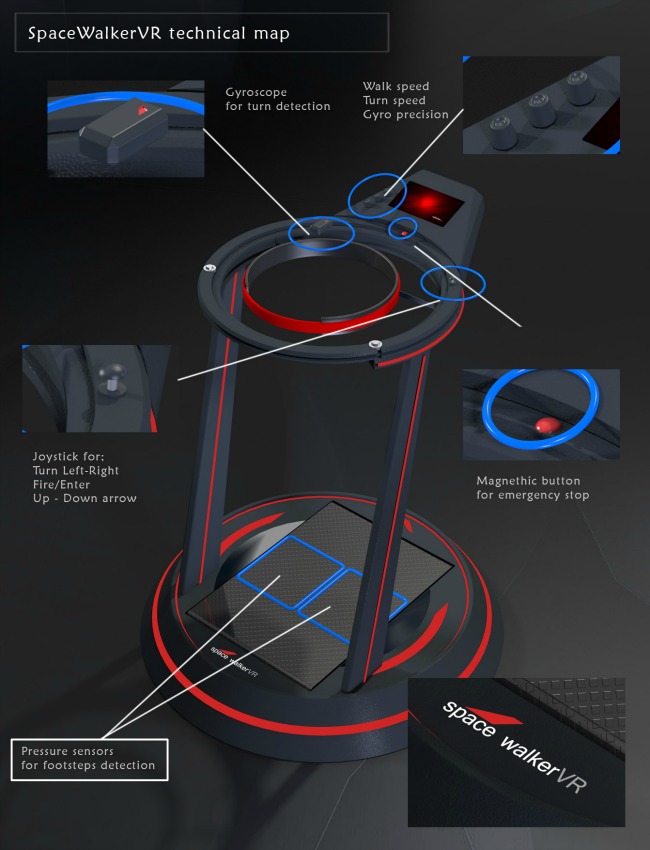 SpaceWalkerVR technical map

Gyroscope
for turn detection

Walk speed
Turn speed
Gyro precision

Joystick for:
Turn Left-Right
Fire/Enter
Up - Down arrow

Magnethic button
for emergency stop

space walkerVR

Pressure sensors
for footsteps detection

space walkerVR